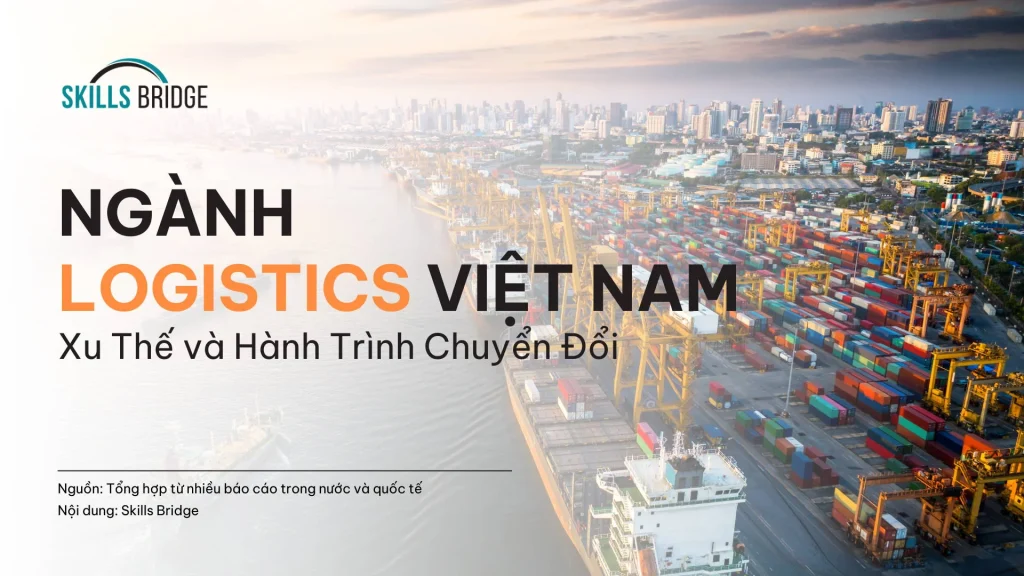 SKILLS BRIDGE

NGÀNH
LOGISTICS VIỆT NAM
Xu Thế và Hành Trình Chuyển Đổi

Nguồn: Tổng hợp từ nhiều báo cáo trong nước và quốc tế
Nội dung: Skills Bridge